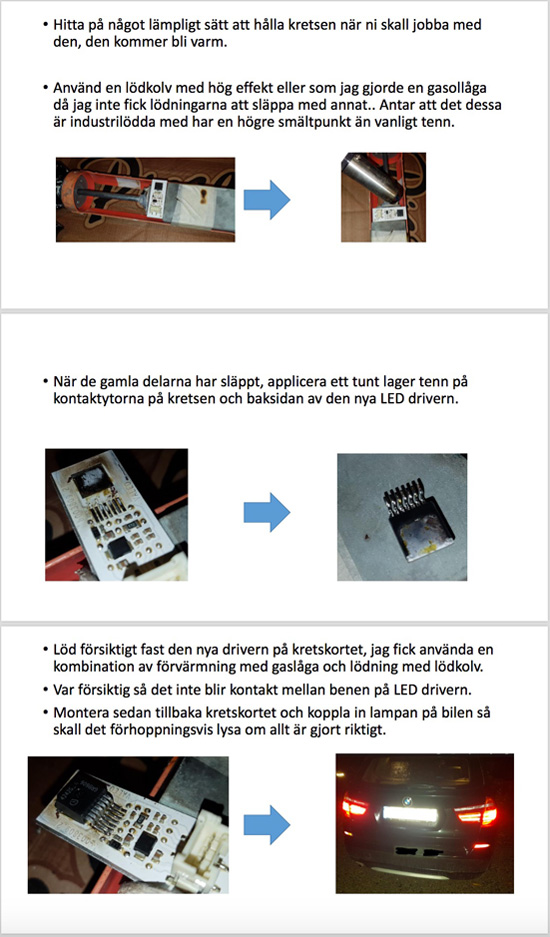 • Hitta på något lämpligt sätt att hålla kretsen när ni skall jobba med den, den kommer bli varm.

• Använd en lödkolv med hög effekt eller som jag gjorde en gasollåga då jag inte fick lödningarna att släppa med annat.. Antar att det dessa är industrilödda med har en högre smältpunkt än vanligt tenn.

• När de gamla delarna har släppt, applicera ett tunt lager tenn på kontaktytorna på kretsen och baksidan av den nya LED drivern.

• Löd försiktigt fast den nya drivern på kretskortet, jag fick använda en kombination av förvärmning med gaslåga och lödning med lödkolv.

• Var försiktig så det inte blir kontakt mellan benen på LED drivern.

• Montera sedan tillbaka kretskortet och koppla in lampan på bilen så skall det förhoppningsvis lysa om allt är gjort riktigt.