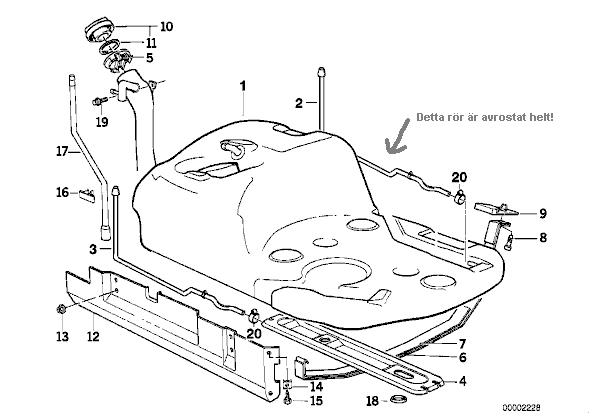 10
11
5
19
17
16
3
1
2
Detta rör är avrostat helt!
20
9
8
13
12
20
7
6
4
14
15
18
00002228