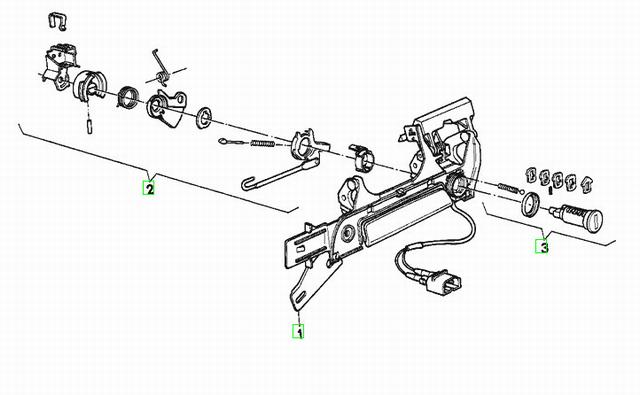 2
3
1